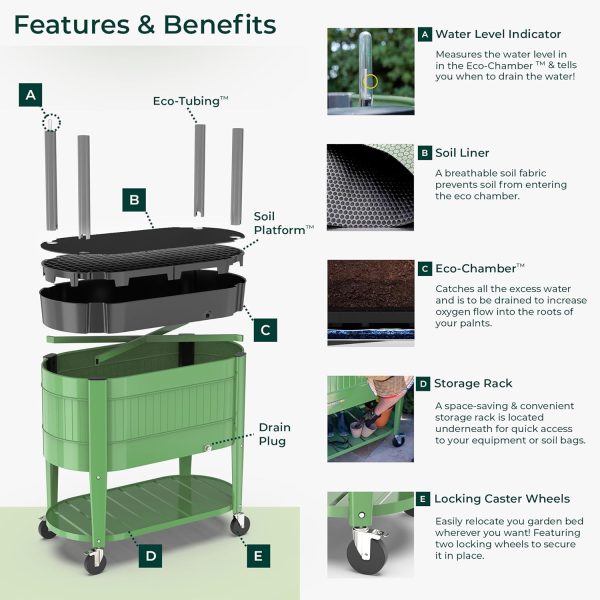 Features & Benefits

A

Eco-Tubing™

B

Soil Platform™

C

Drain Plug

D

E

A Water Level Indicator

Measures the water level in in the Eco-Chamber ™ & tells you when to drain the water!

B Soil Liner

A breathable soil fabric prevents soil from entering the eco chamber.

C Eco-Chamber™

Catches all the excess water and is to be drained to increase oxygen flow into the roots of your palnts.

D Storage Rack

A space-saving & convenient storage rack is located underneath for quick access to your equipment or soil bags.

E Locking Caster Wheels

Easily relocate you garden bed wherever you want! Featuring two locking wheels to secure it in place.